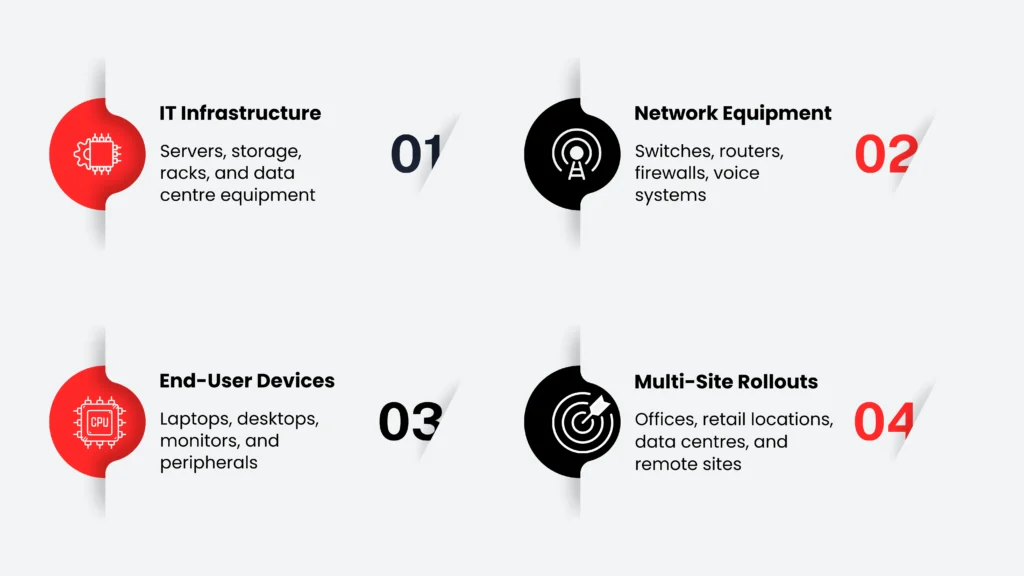 IT Infrastructure

Servers, storage, racks, and data centre equipment

01

Network Equipment

Switches, routers, firewalls, voice systems

02

CPU

End-User Devices

Laptops, desktops, monitors, and peripherals

03

Multi-Site Rollouts

Offices, retail locations, data centres, and remote sites

04