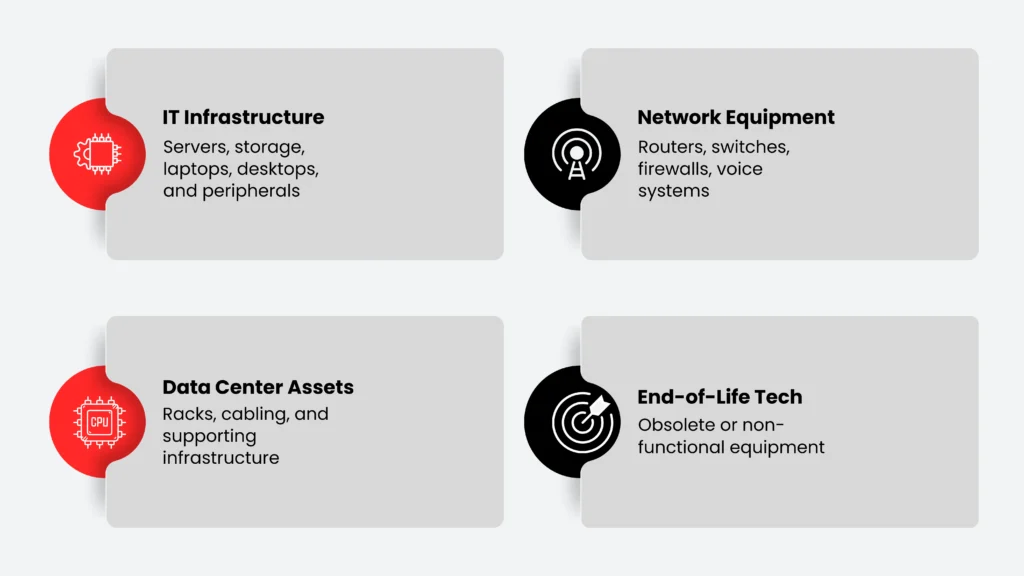 IT Infrastructure
Servers, storage, laptops, desktops, and peripherals

Network Equipment
Routers, switches, firewalls, voice systems

CPU

Data Center Assets
Racks, cabling, and supporting infrastructure

End-of-Life Tech
Obsolete or non-functional equipment